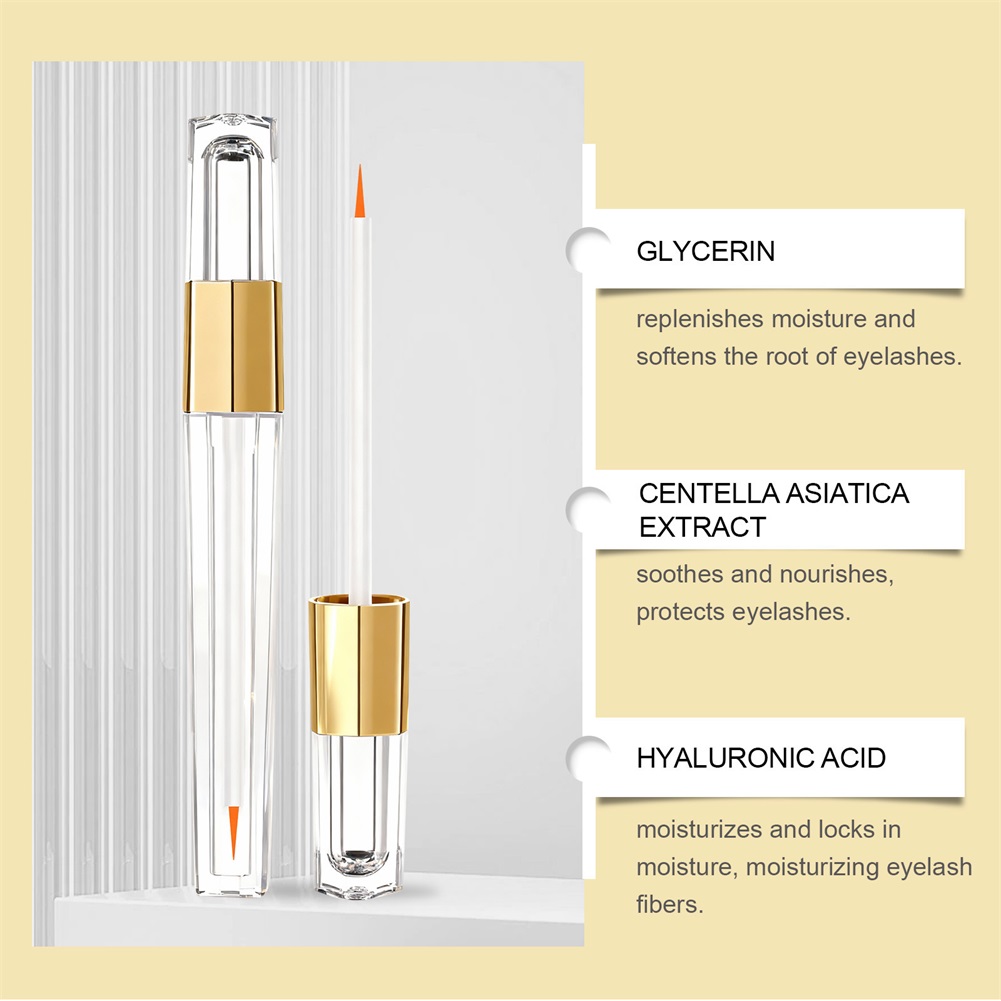 GLYCERIN

replenishes moisture and softens the root of eyelashes.

CENTELLA ASIATICA EXTRACT

soothes and nourishes, protects eyelashes.

HYALURONIC ACID

moisturizes and locks in moisture, moisturizing eyelash fibers.